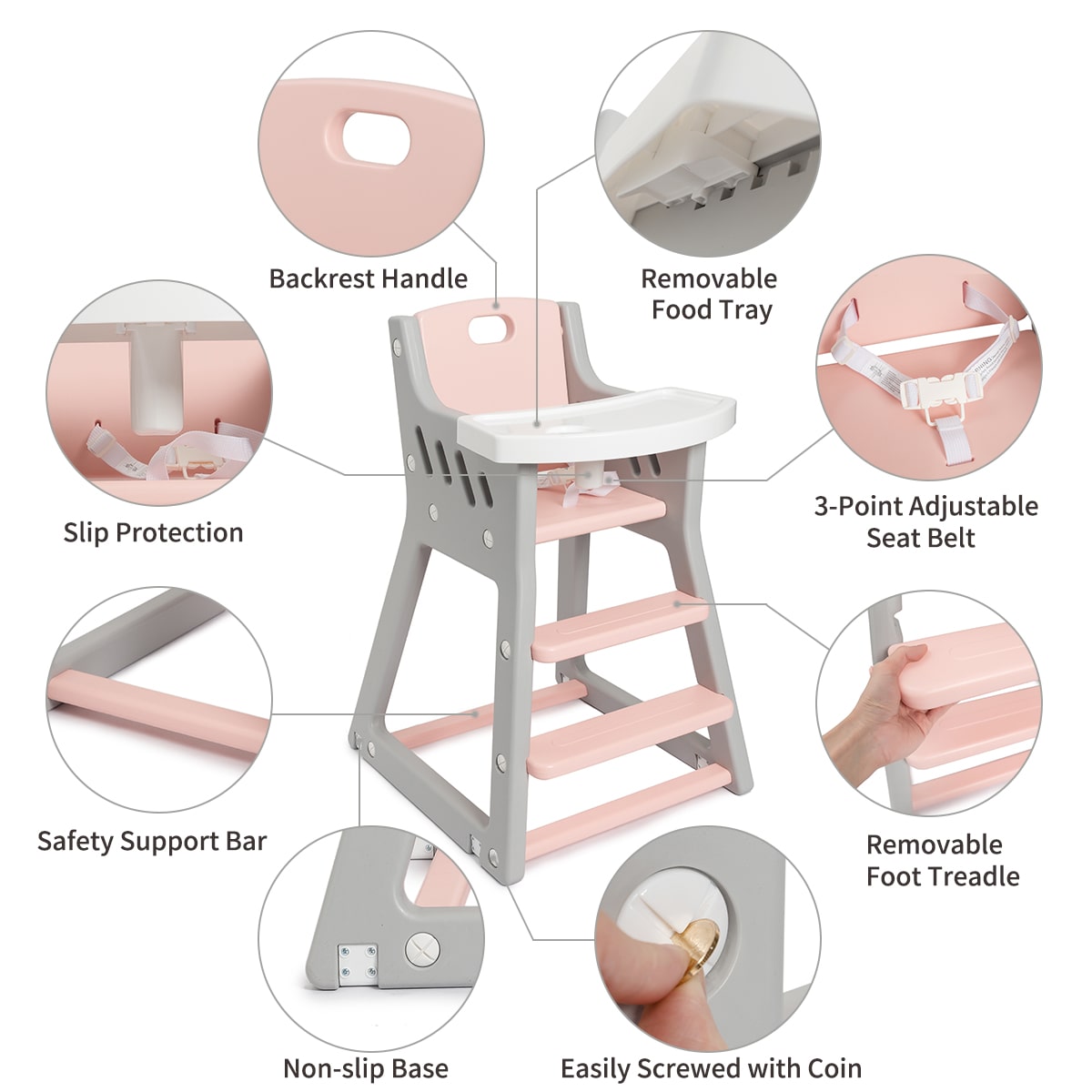 Backrest Handle

Removable Food Tray

Slip Protection

3-Point Adjustable Seat Belt

Safety Support Bar

Removable Foot Treadle

Non-slip Base

Easily Screwed with Coin