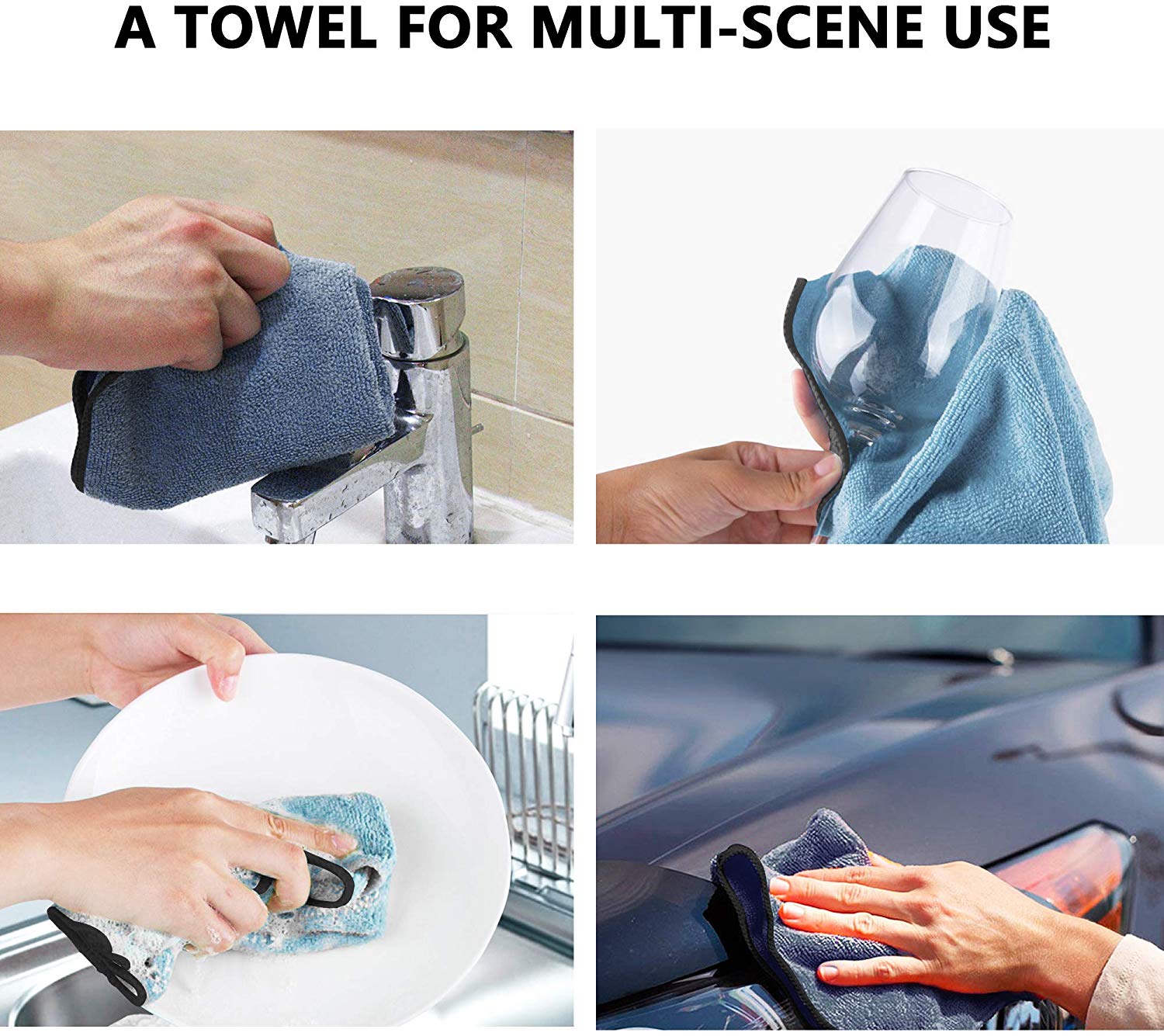 A TOWEL FOR MULTI-SCENE USE