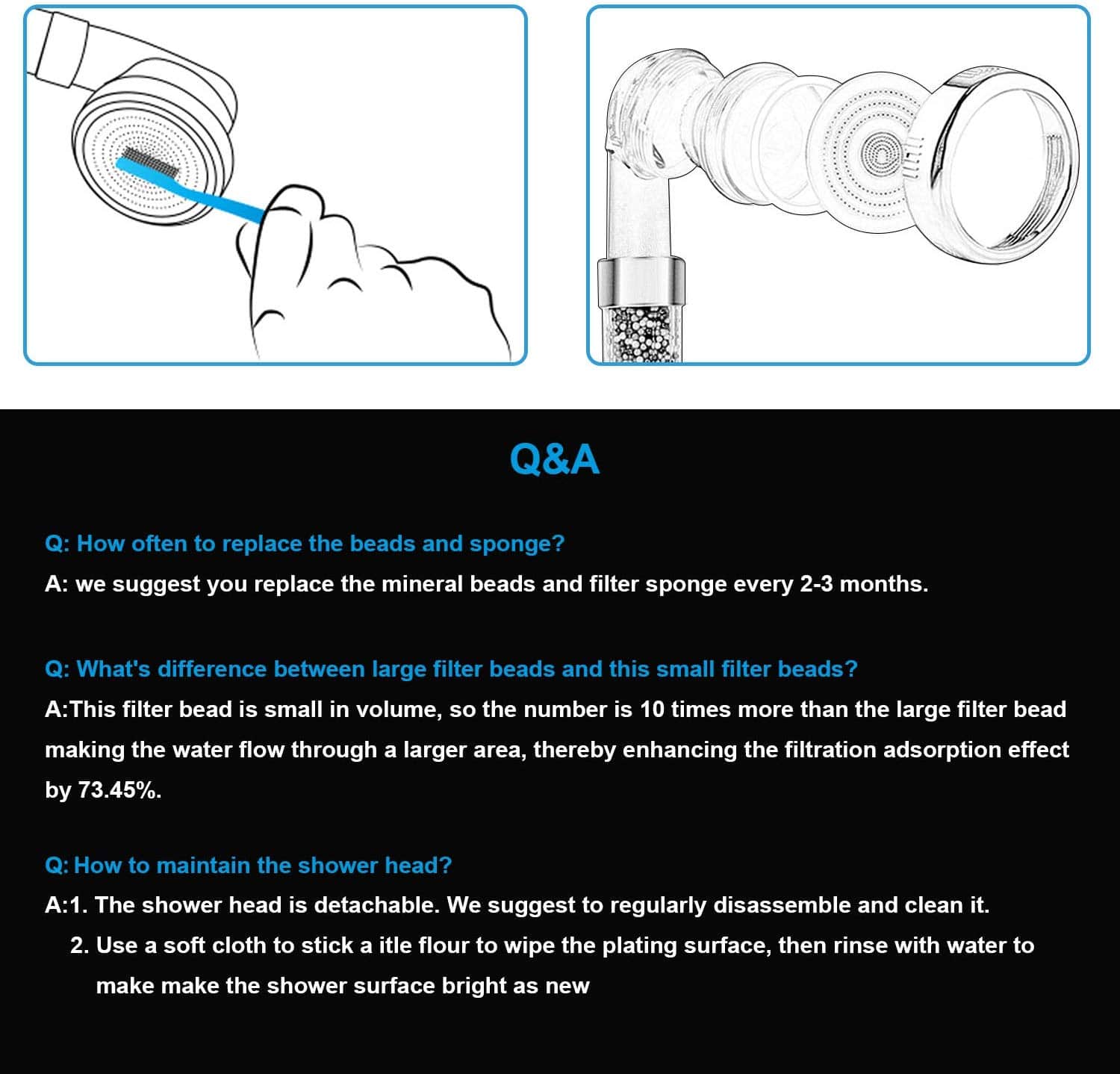 Q&A

Q: How often to replace the beads and sponge?

A: we suggest you replace the mineral beads and filter sponge every 2-3 months.

Q: What's difference between large filter beads and this small filter beads?

A:This filter bead is small in volume, so the number is 10 times more than the large filter bead making the water flow through a larger area, thereby enhancing the filtration adsorption effect by 73.45%.

Q: How to maintain the shower head?

A:1. The shower head is detachable. We suggest to regularly disassemble and clean it.

2. Use a soft cloth to stick a itle flour to wipe the plating surface, then rinse with water to make make the shower surface bright as new