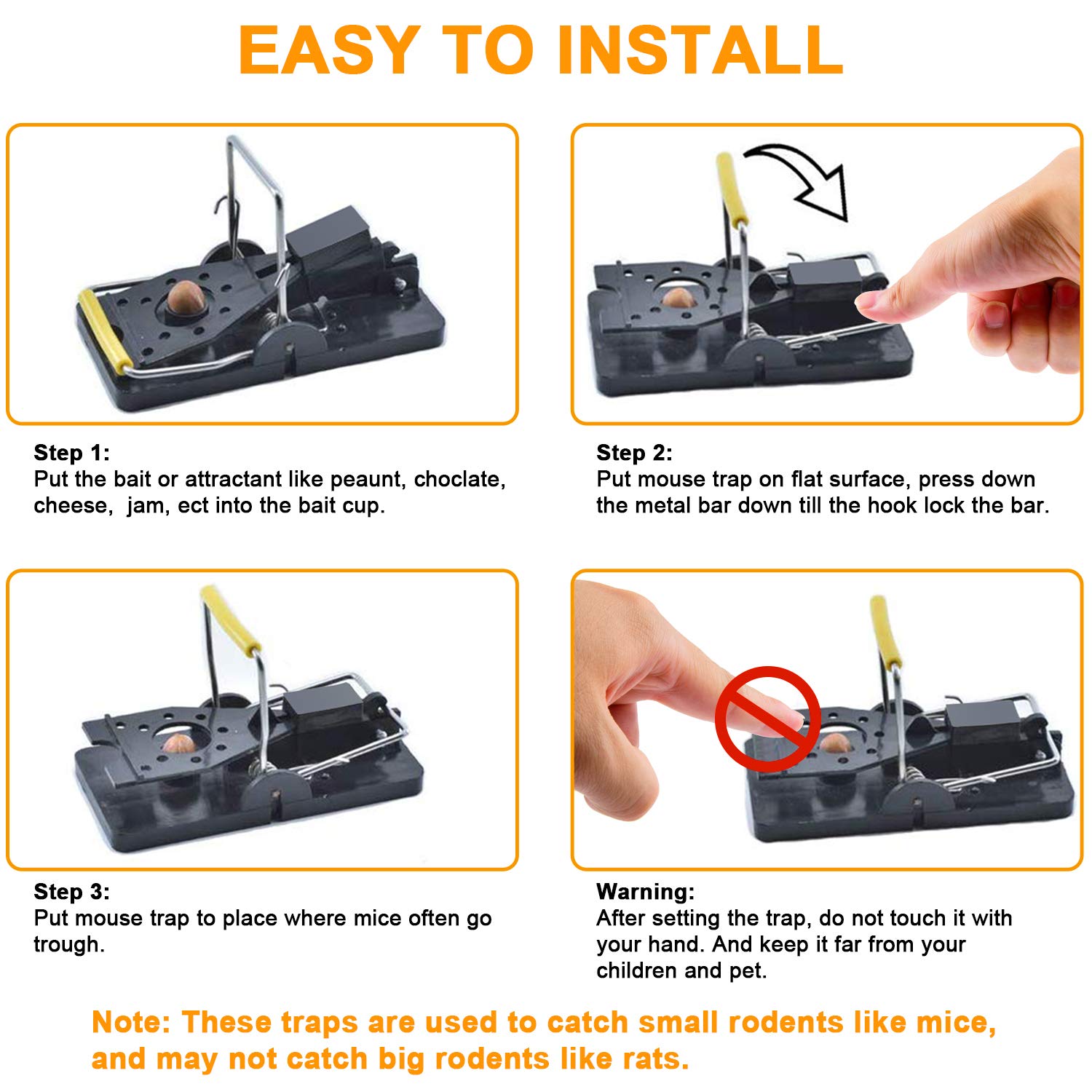 EASY TO INSTALL

Step 1:
Put the bait or attractant like peaunt, choclate, cheese, jam, ect into the bait cup.

Step 2:
Put mouse trap on flat surface, press down the metal bar down till the hook lock the bar.

Step 3:
Put mouse trap to place where mice often go trough.

Warning:
After setting the trap, do not touch it with your hand. And keep it far from your children and pet.

Note: These traps are used to catch small rodents like mice, and may not catch big rodents like rats.