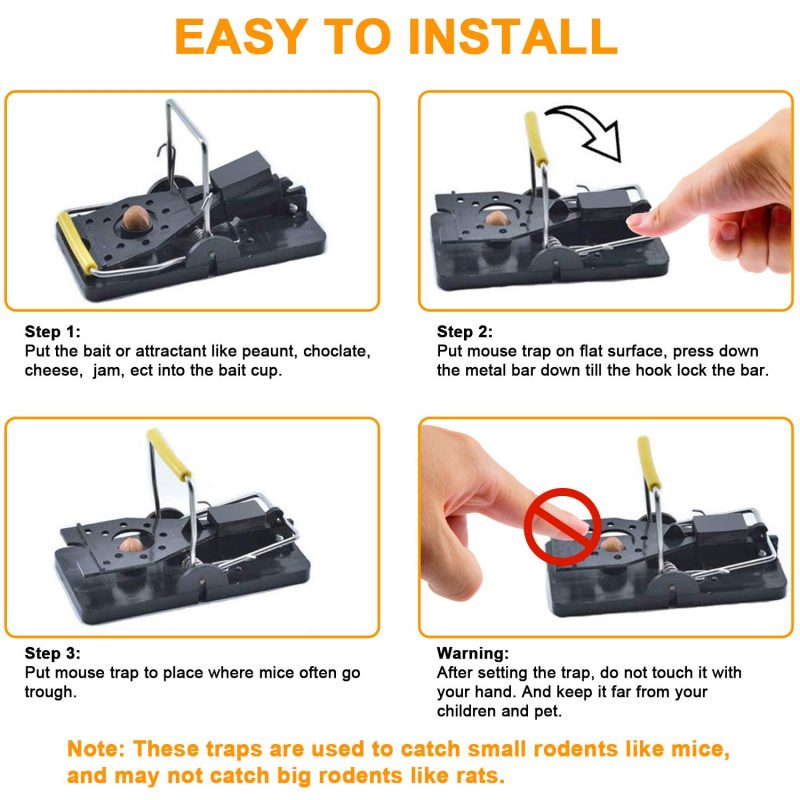 EASY TO INSTALL

Step 1:
Put the bait or attractant like peaunt, choclate, cheese, jam, ect into the bait cup.

Step 2:
Put mouse trap on flat surface, press down the metal bar down till the hook lock the bar.

Step 3:
Put mouse trap to place where mice often go trough.

Warning:
After setting the trap, do not touch it with your hand. And keep it far from your children and pet.

Note: These traps are used to catch small rodents like mice, and may not catch big rodents like rats.